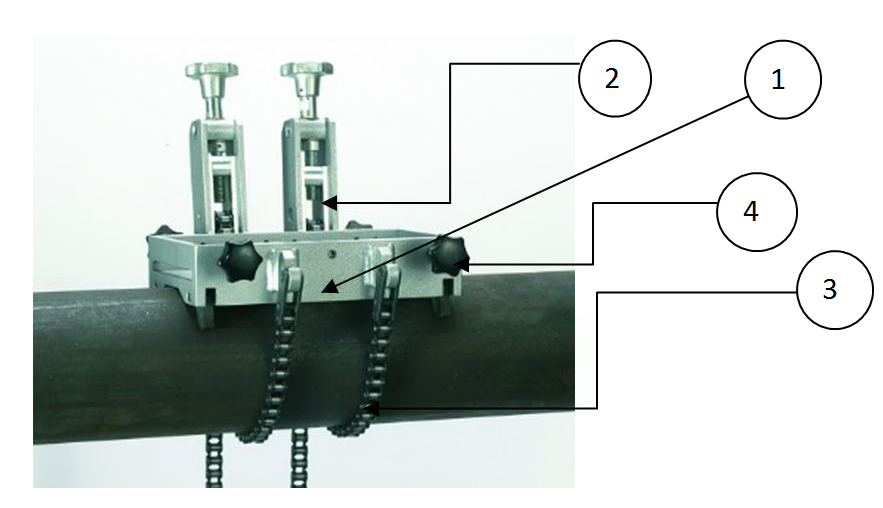 2
1
4
3